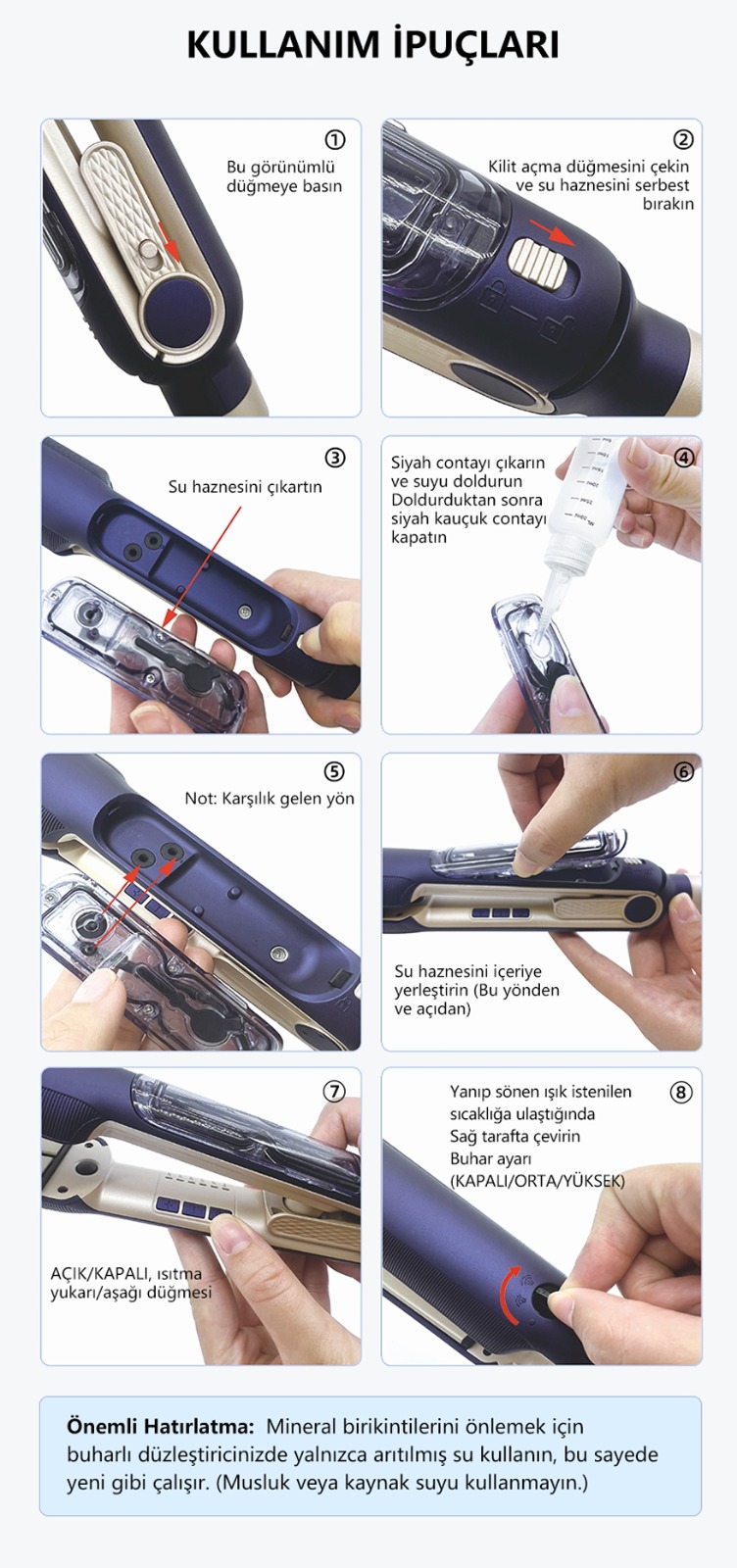 KULLANIM İPUÇLARI

①
Bu görünümlü düğmeye basın

②
Kilit açma düğmesini çekin ve su haznesini serbest bırakın

③
Su haznesini çıkartın

④
Siyah contayı çıkarın ve suyu doldurun Doldurduktan sonra siyah kauçuk contayı kapatın

⑤
Not: Karşılık gelen yön

⑥
Su haznesini içeriye yerleştirin (Bu yönden ve açıdan)

⑦
AÇIK/KAPALI, ısıtma yukarı/aşağı düğmesi

⑧
Yanıp sönen ışık istenilen sıcaklığa ulaştığında Sağ tarafta çevirin Buhar ayarı (KAPALI/ORTA/YÜKSEK)

Önemli Hatırlatma: Mineral birikintilerini önlemek için buharlı düzleştiricinizde yalnızca arıtılmış su kullanın, bu sayede yeni gibi çalışır. (Musluk veya kaynak suyu kullanmayın.)