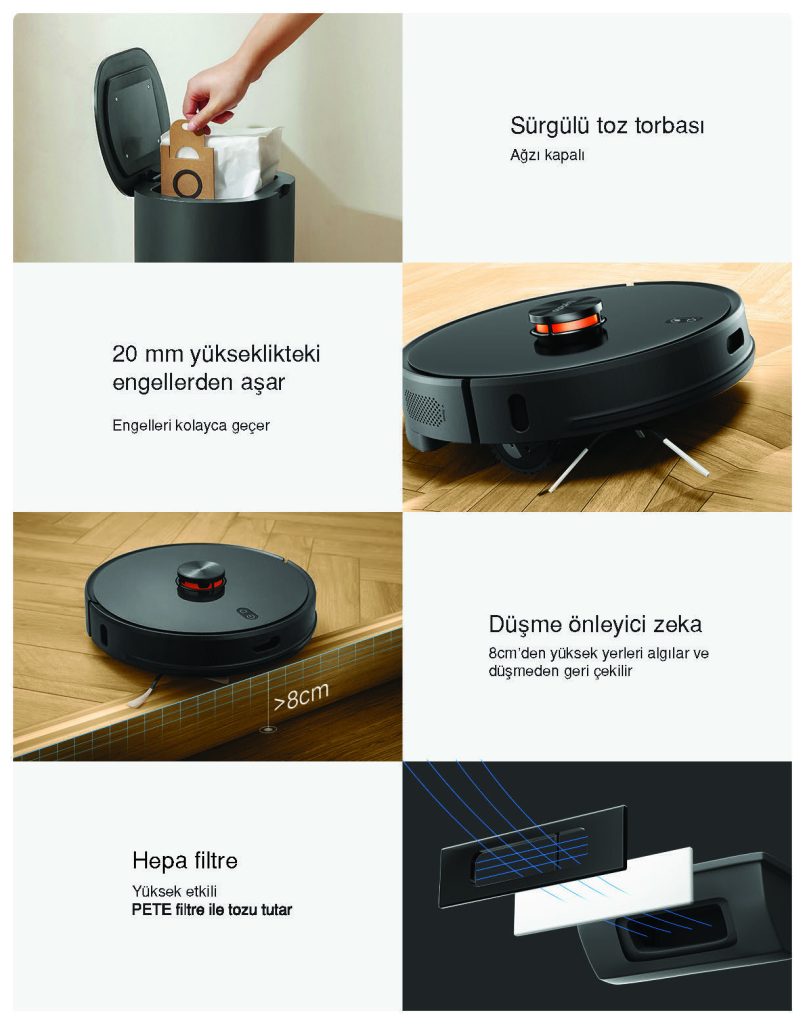 Sürgülü toz torbası
Ağzı kapalı

20 mm yükseklikteki engellerden aşar

Engelleri kolayca geçer

>8cm

Düşme önleyici zeka
8cm'den yüksek yerleri algılar ve düşmeden geri çekilir

Hepa filtre
Yüksek etkili
PETE filtre ile tozu tutar